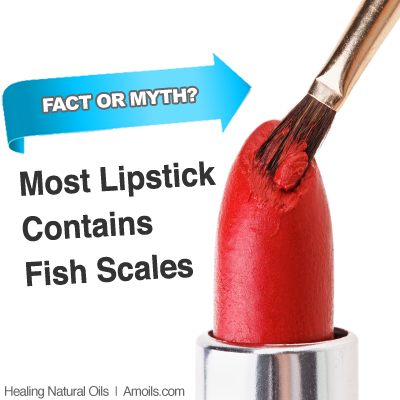 FACT OR MYTH?

Most Lipstick Contains Fish Scales

Healing Natural Oils | Amoils.com