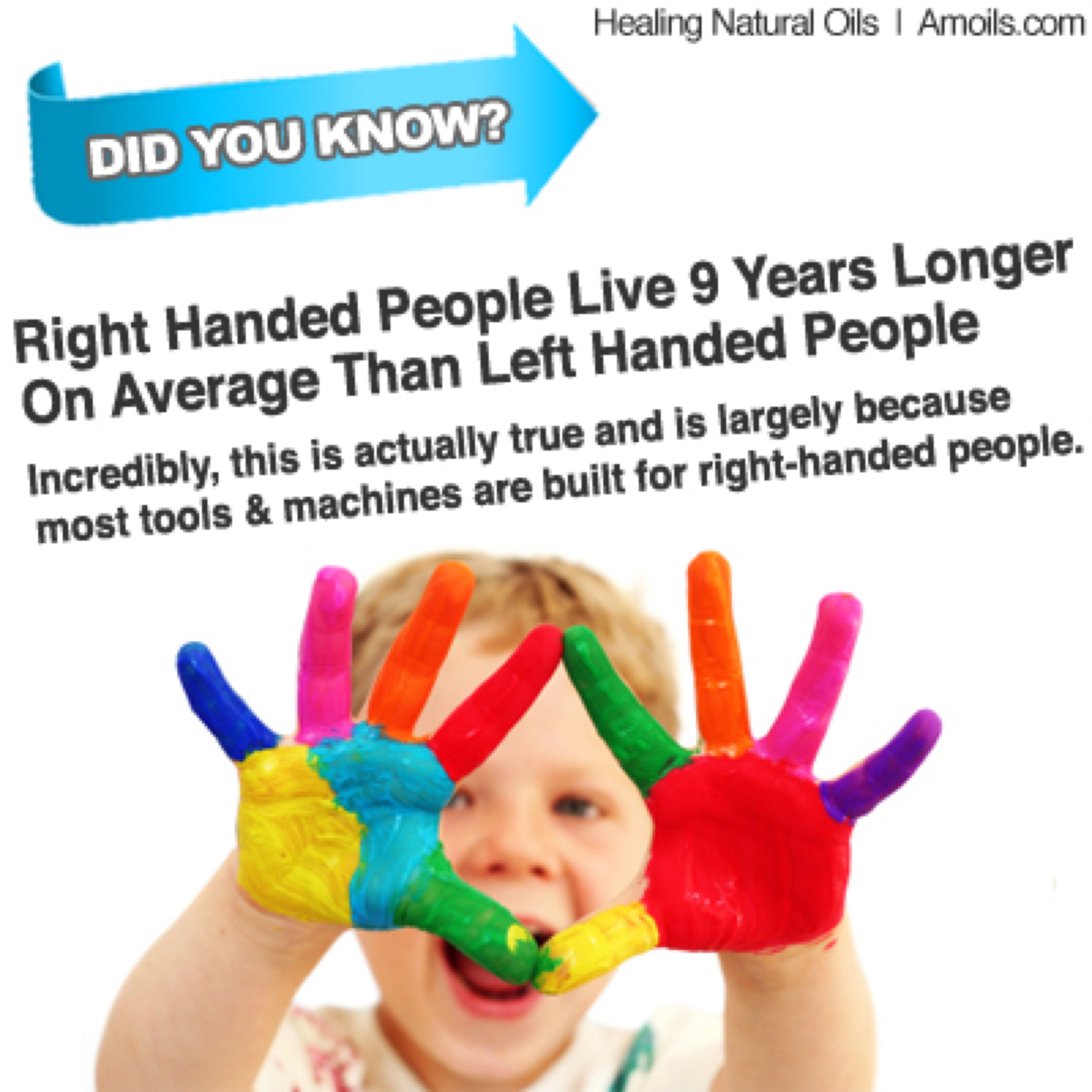 Healing Natural Oils | Amoils.com

DID YOU KNOW?

Right Handed People Live 9 Years Longer On Average Than Left Handed People

Incredibly, this is actually true and is largely because most tools & machines are built for right-handed people.